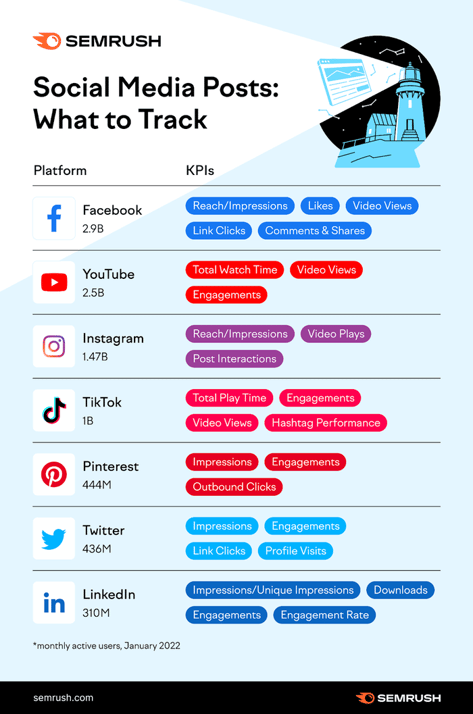 SEMRUSH

Social Media Posts: What to Track

| Platform | KPIs |
|---|---|
| Facebook 2.9B | Reach/Impressions, Likes, Video Views, Link Clicks, Comments & Shares |
| YouTube 2.5B | Total Watch Time, Video Views, Engagements |
| Instagram 1.47B | Reach/Impressions, Video Plays, Post Interactions |
| TikTok 1B | Total Play Time, Engagements, Video Views, Hashtag Performance |
| Pinterest 444M | Impressions, Engagements, Outbound Clicks |
| Twitter 436M | Impressions, Engagements, Link Clicks, Profile Visits |
| LinkedIn 310M | Impressions/Unique Impressions, Downloads, Engagements, Engagement Rate |

*monthly active users, January 2022

semrush.com

SEMRUSH